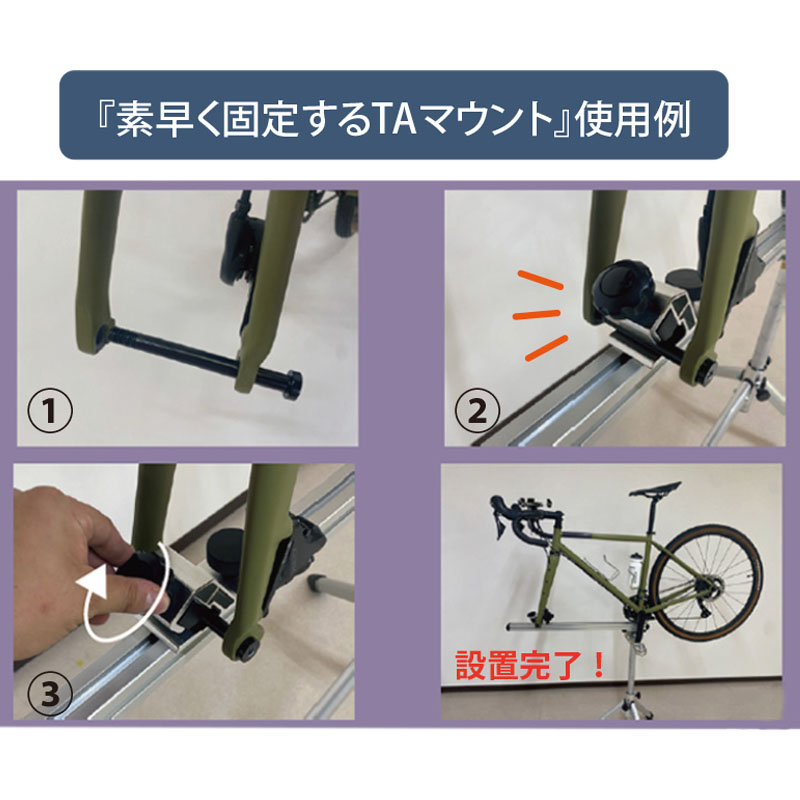 『素早く固定するTAマウント』使用例

①

②

③

設置完了！