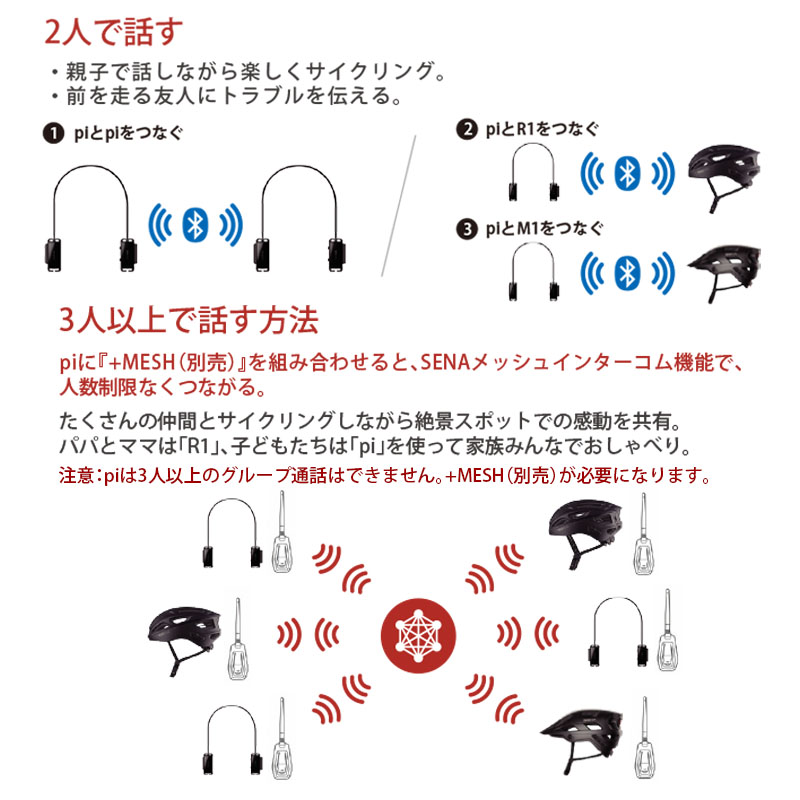 2人で話す

・親子で話しながら楽しくサイクリング。
・前を走る友人にトラブルを伝える。

❶ piとpiをつなぐ

❷ piとR1をつなぐ

❸ piとM1をつなぐ

3人以上で話す方法

piに『+MESH（別売）』を組み合わせると、SENAメッシュインターコム機能で、人数制限なくつながる。

たくさんの仲間とサイクリングしながら絶景スポットでの感動を共有。
パパとママは「R1」、子どもたちは「pi」を使って家族みんなでおしゃべり。

注意：piは3人以上のグループ通話はできません。+MESH（別売）が必要になります。